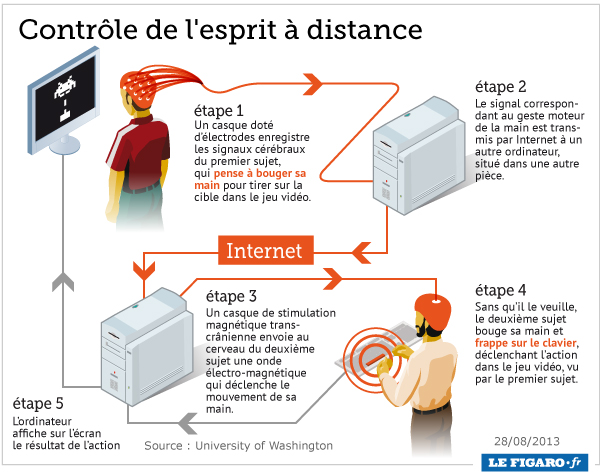 Contrôle de l'esprit à distance

étape 1
Un casque doté d'électrodes enregistre les signaux cérébraux du premier sujet, qui pense à bouger sa main pour tirer sur la cible dans le jeu vidéo.

étape 2
Le signal correspondant au geste moteur de la main est transmis par Internet à un autre ordinateur, situé dans une autre pièce.

Internet

étape 3
Un casque de stimulation magnétique transcrânienne envoie au cerveau du deuxième sujet une onde électro-magnétique qui déclenche le mouvement de sa main.

étape 4
Sans qu'il le veuille, le deuxième sujet bouge sa main et frappe sur le clavier, déclenchant l'action dans le jeu vidéo, vu par le premier sujet.

étape 5
L'ordinateur affiche sur l'écran le résultat de l'action

Source : University of Washington

28/08/2013

LE FIGARO·fr