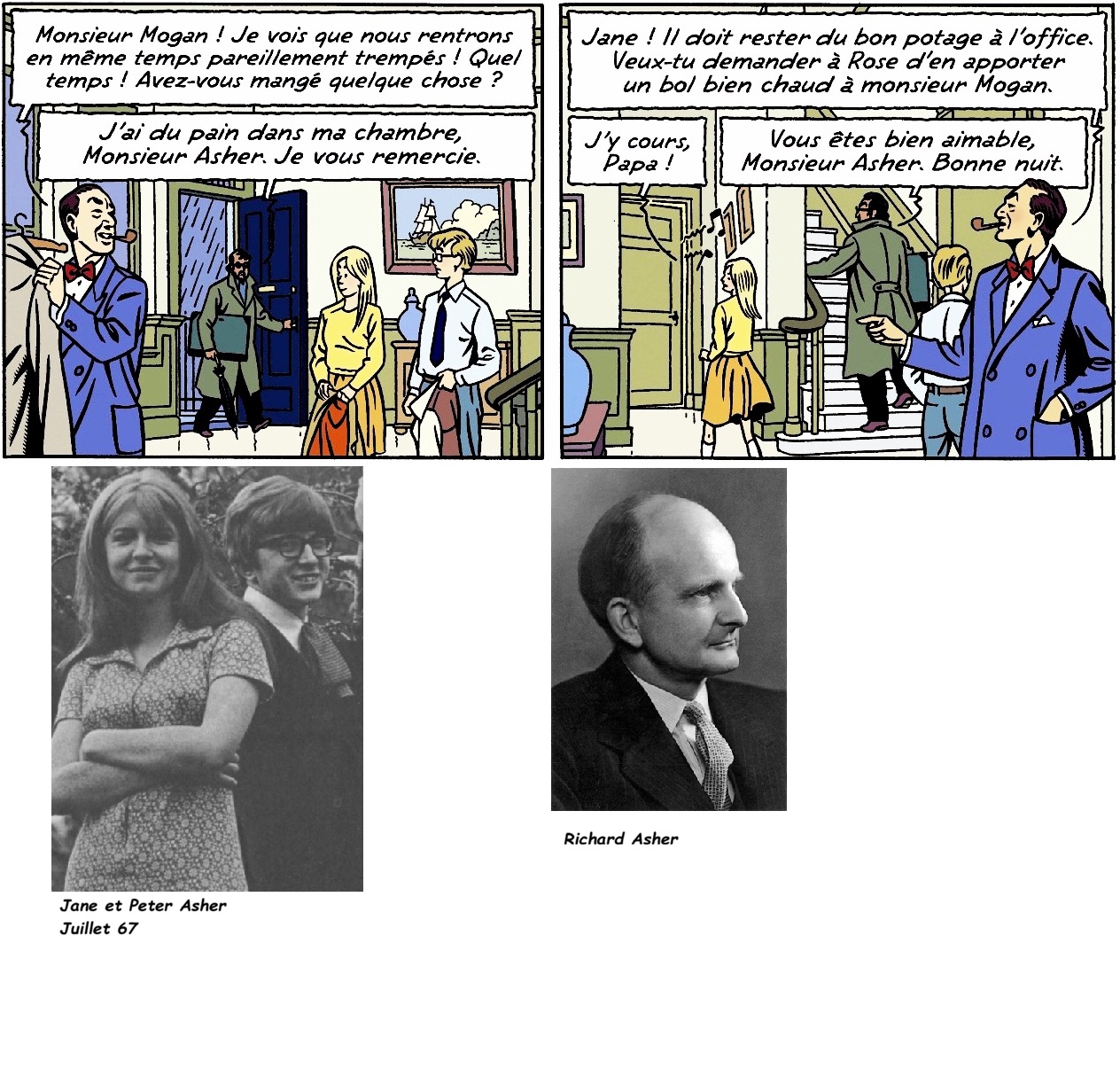 Monsieur Mogan ! Je vois que nous rentrons en même temps pareillement trempés ! Quel temps ! Avez-vous mangé quelque chose ?

J'ai du pain dans ma chambre, Monsieur Asher. Je vous remercie.

Jane ! Il doit rester du bon potage à l'office. Veux-tu demander à Rose d'en apporter un bol bien chaud à monsieur Mogan.

J'y cours, Papa !

Vous êtes bien aimable, Monsieur Asher. Bonne nuit.

Jane et Peter Asher
Juillet 67

Richard Asher